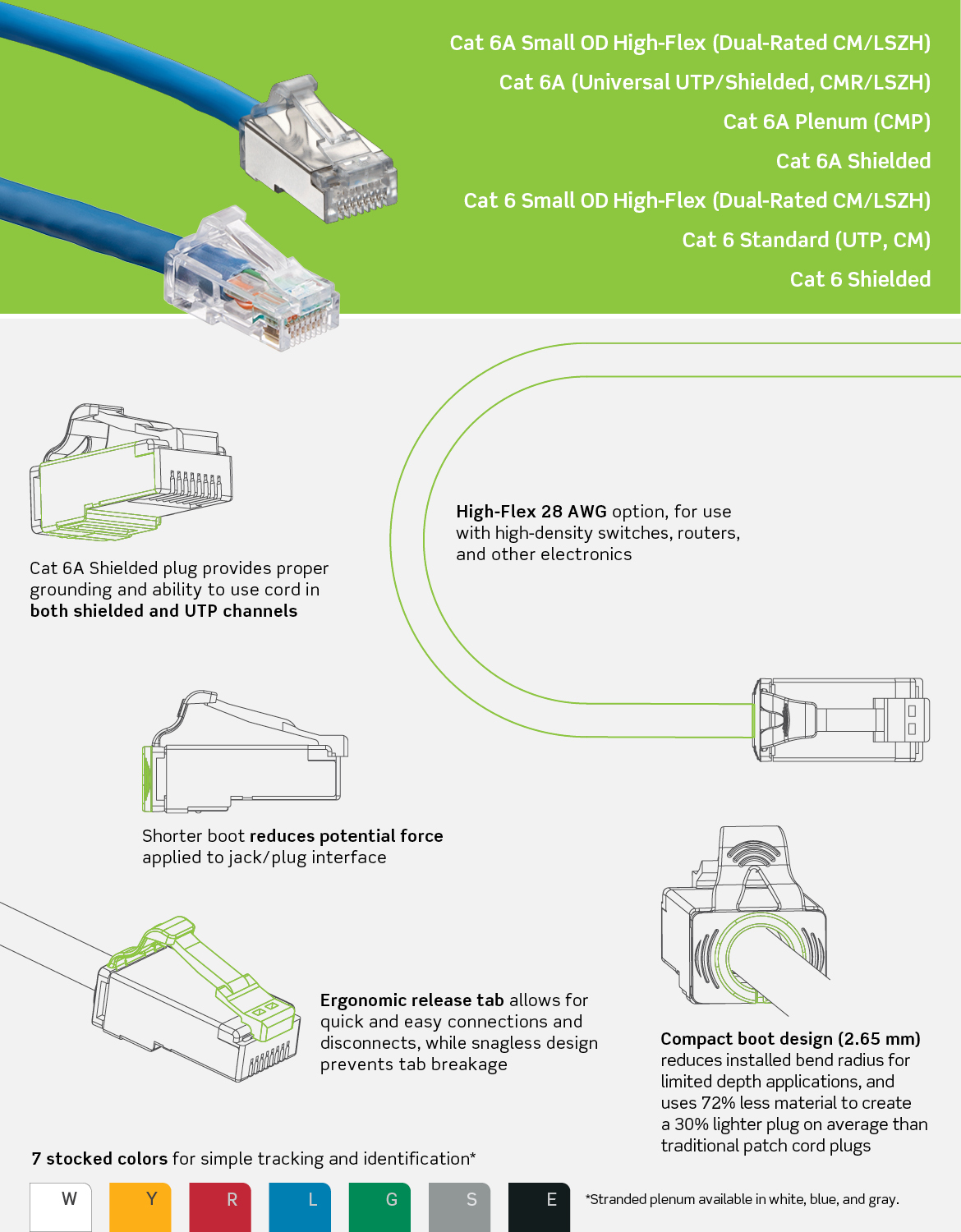 Cat 6A Small OD High-Flex (Dual-Rated CM/LSZH)
Cat 6A (Universal UTP/Shielded, CMR/LSZH)
Cat 6A Plenum (CMP)
Cat 6A Shielded
Cat 6 Small OD High-Flex (Dual-Rated CM/LSZH)
Cat 6 Standard (UTP, CM)
Cat 6 Shielded

Cat 6A Shielded plug provides proper grounding and ability to use cord in both shielded and UTP channels

High-Flex 28 AWG option, for use with high-density switches, routers, and other electronics

Shorter boot reduces potential force applied to jack/plug interface

Ergonomic release tab allows for quick and easy connections and disconnects, while snagless design prevents tab breakage

Compact boot design (2.65 mm) reduces installed bend radius for limited depth applications, and uses 72% less material to create a 30% lighter plug on average than traditional patch cord plugs

7 stocked colors for simple tracking and identification*

W Y R L G S E

*Stranded plenum available in white, blue, and gray.