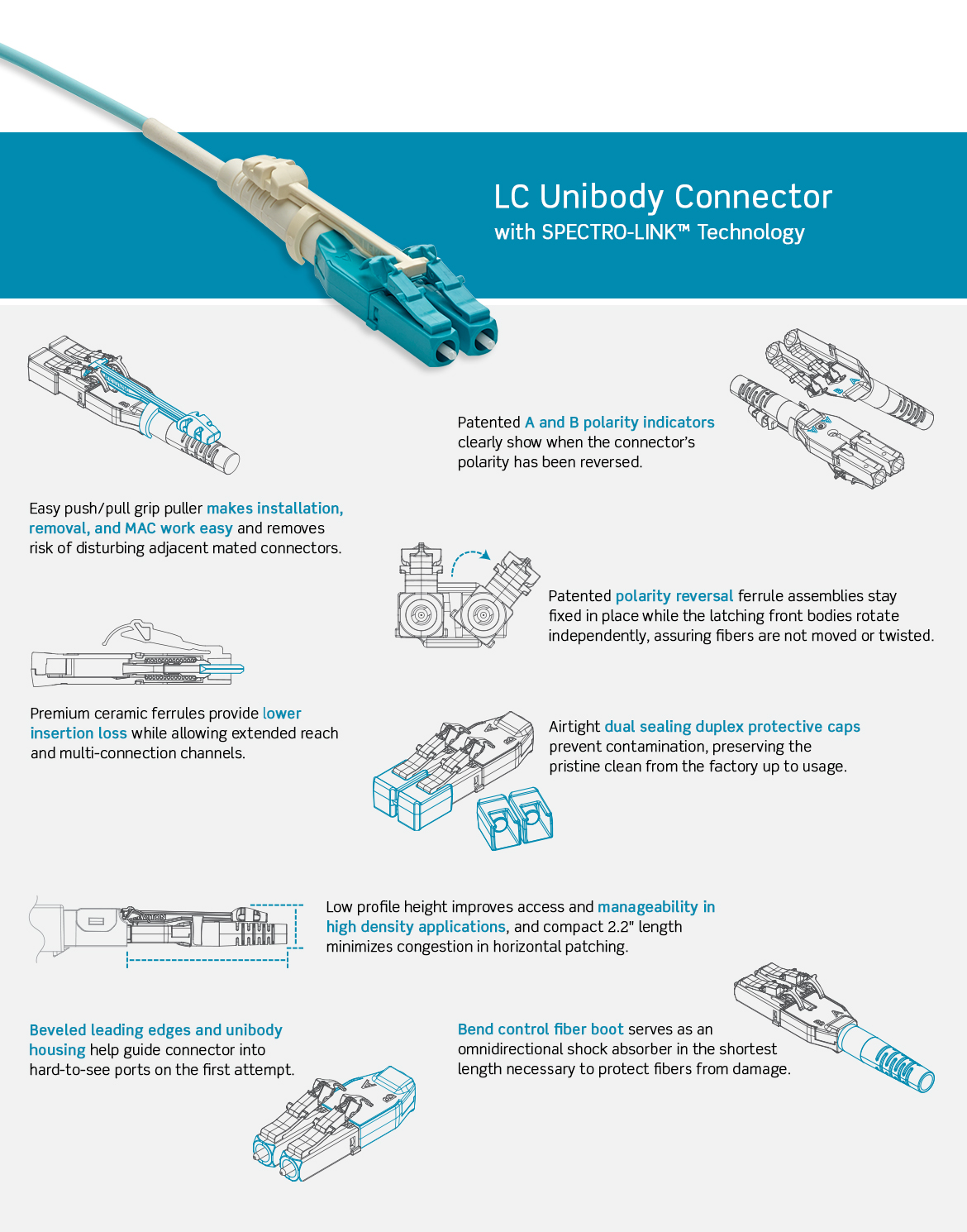 LC Unibody Connector
with SPECTRO-LINK™ Technology

Patented A and B polarity indicators clearly show when the connector's polarity has been reversed.

Easy push/pull grip puller makes installation, removal, and MAC work easy and removes risk of disturbing adjacent mated connectors.

Patented polarity reversal ferrule assemblies stay fixed in place while the latching front bodies rotate independently, assuring fibers are not moved or twisted.

Premium ceramic ferrules provide lower insertion loss while allowing extended reach and multi-connection channels.

Airtight dual sealing duplex protective caps prevent contamination, preserving the pristine clean from the factory up to usage.

Low profile height improves access and manageability in high density applications, and compact 2.2" length minimizes congestion in horizontal patching.

Beveled leading edges and unibody housing help guide connector into hard-to-see ports on the first attempt.

Bend control fiber boot serves as an omnidirectional shock absorber in the shortest length necessary to protect fibers from damage.